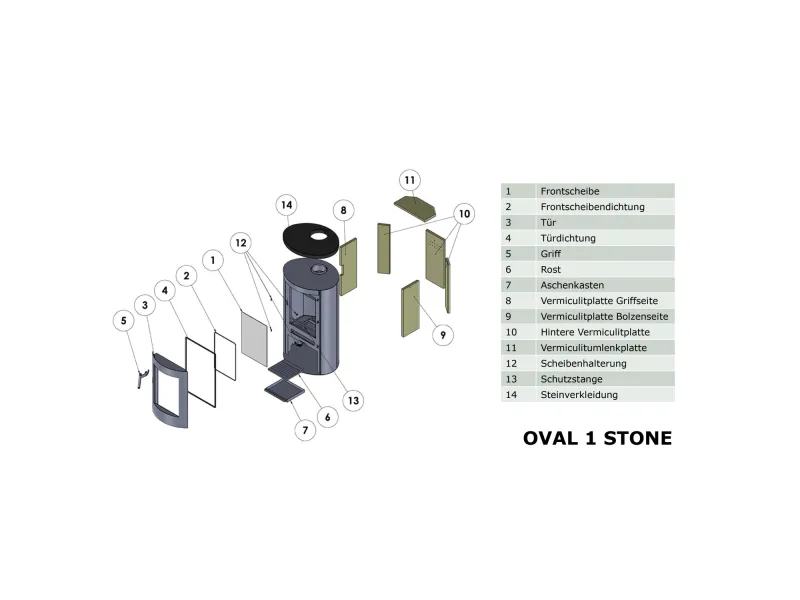 14
8
11
10
12
1
2
4
3
5
9
13
6
7

| 1 | Frontscheibe |
|---|---|
| 2 | Frontscheibendichtung |
| 3 | Tür |
| 4 | Türdichtung |
| 5 | Griff |
| 6 | Rost |
| 7 | Aschenkasten |
| 8 | Vermiculitplatte Griffseite |
| 9 | Vermiculitplatte Bolzenseite |
| 10 | Hintere Vermiculitplatte |
| 11 | Vermiculitumlenkplatte |
| 12 | Scheibenhalterung |
| 13 | Schutzstange |
| 14 | Steinverkleidung |

OVAL 1 STONE